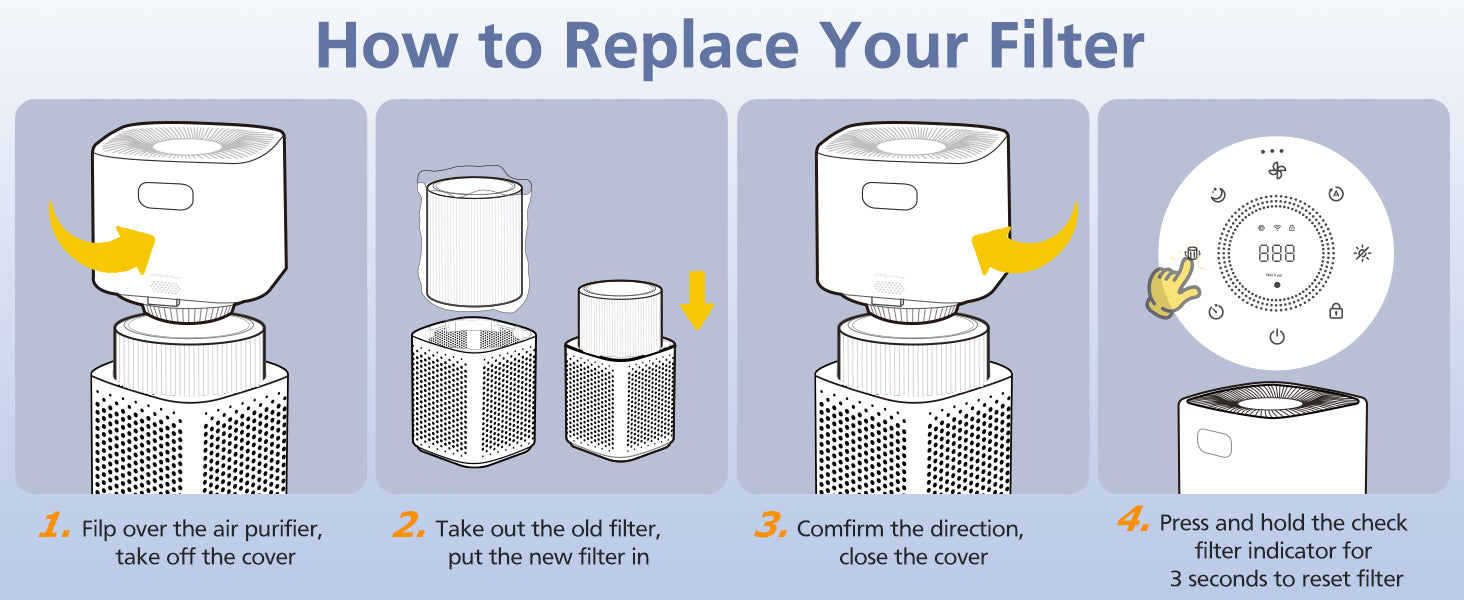 How to Replace Your Filter

888

1. Filp over the air purifier, take off the cover

2. Take out the old filter, put the new filter in

3. Comfirm the direction, close the cover

4. Press and hold the check filter indicator for 3 seconds to reset filter