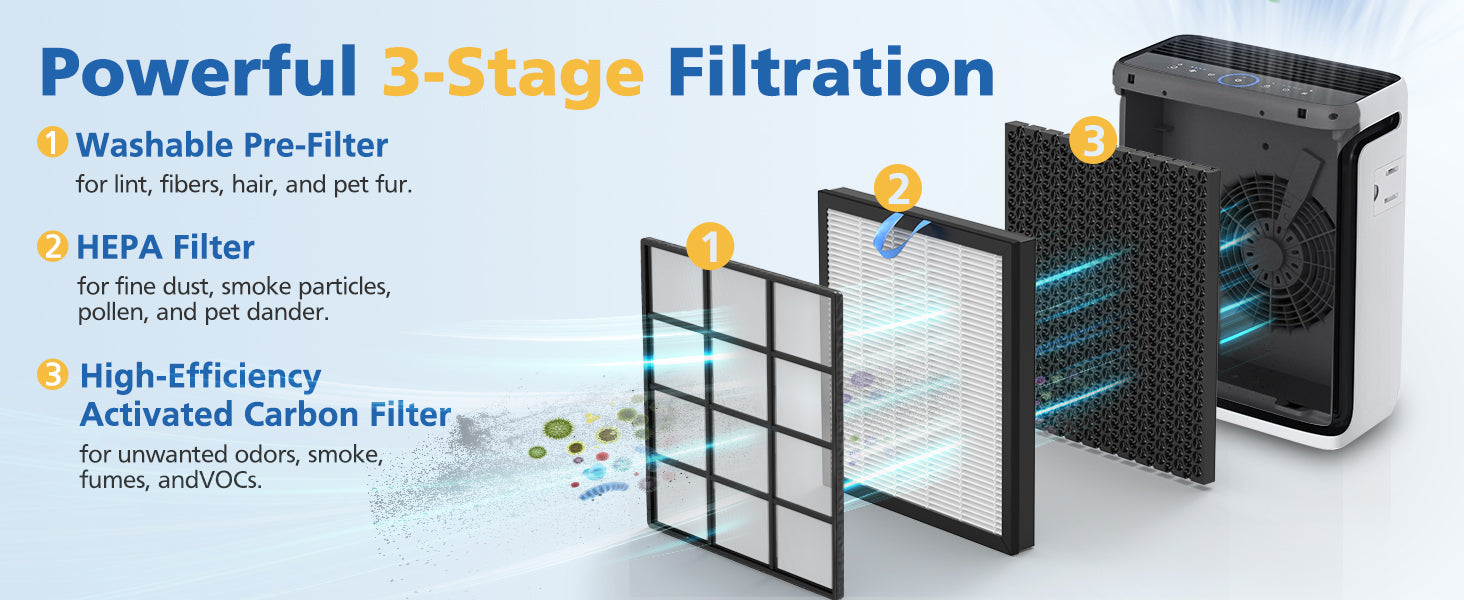 Powerful 3-Stage Filtration

1 Washable Pre-Filter
for lint, fibers, hair, and pet fur.

2 HEPA Filter
for fine dust, smoke particles, pollen, and pet dander.

3 High-Efficiency Activated Carbon Filter
for unwanted odors, smoke, fumes, andVOCs.

1

2

3