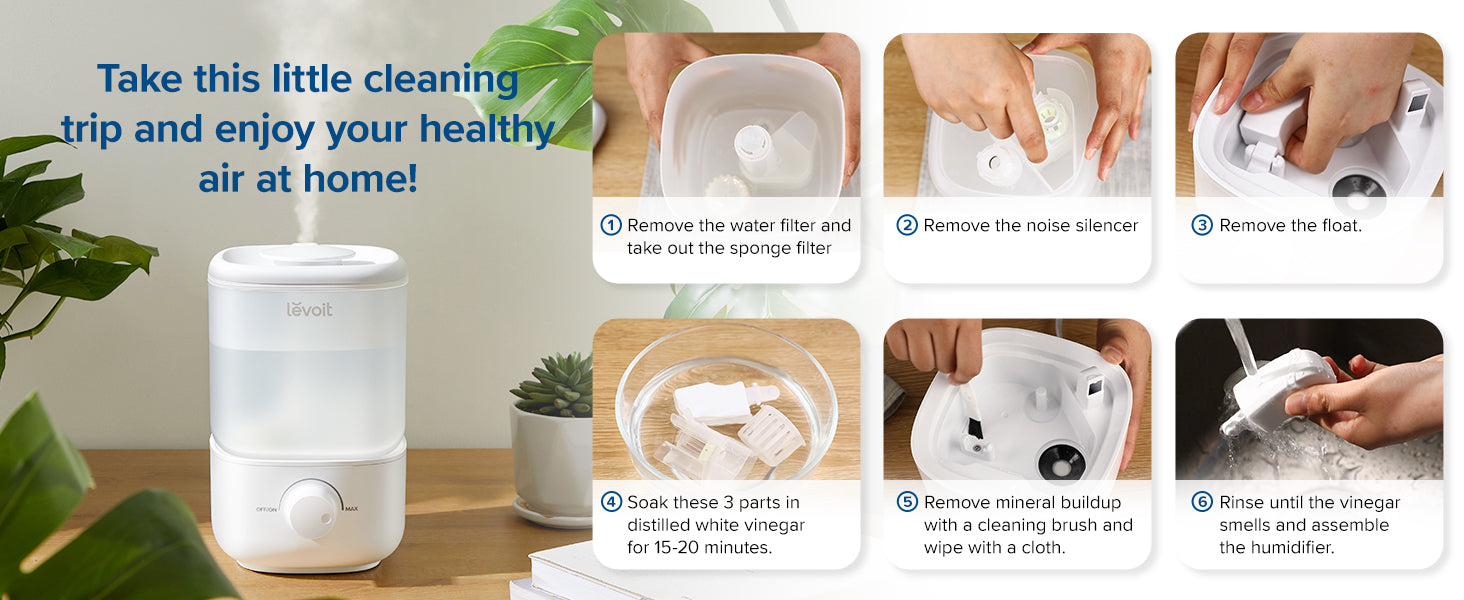 Take this little cleaning trip and enjoy your healthy air at home!

levoit

OFF/ON MAX

1 Remove the water filter and take out the sponge filter

2 Remove the noise silencer

3 Remove the float.

4 Soak these 3 parts in distilled white vinegar for 15-20 minutes.

5 Remove mineral buildup with a cleaning brush and wipe with a cloth.

6 Rinse until the vinegar smells and assemble the humidifier.