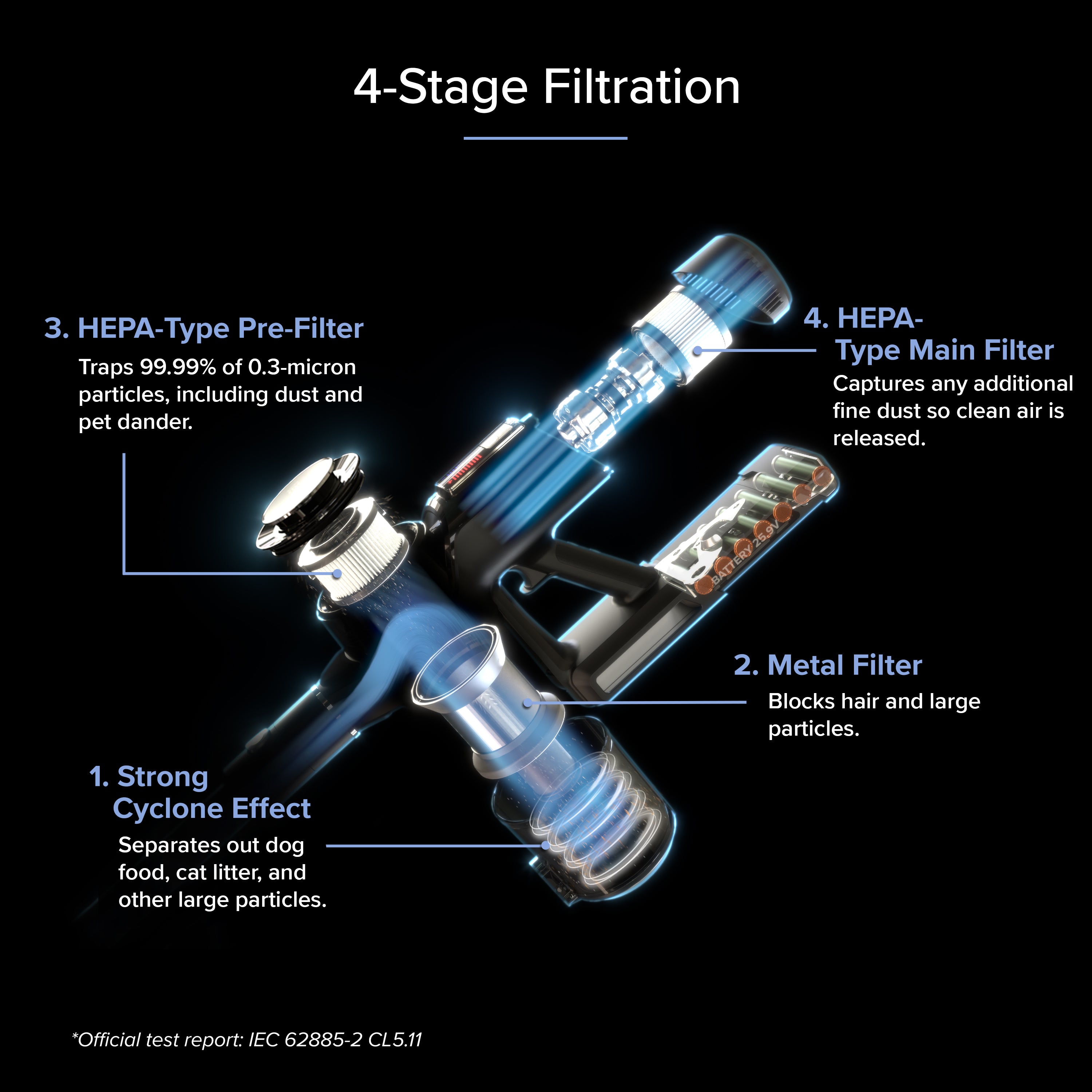 4-Stage Filtration

3. HEPA-Type Pre-Filter

Traps 99.99% of 0.3-micron particles, including dust and pet dander.

4. HEPA-Type Main Filter

Captures any additional fine dust so clean air is released.

BATTERY 25.9V

2. Metal Filter

Blocks hair and large particles.

1. Strong Cyclone Effect

Separates out dog food, cat litter, and other large particles.

*Official test report: IEC 62885-2 CL5.11