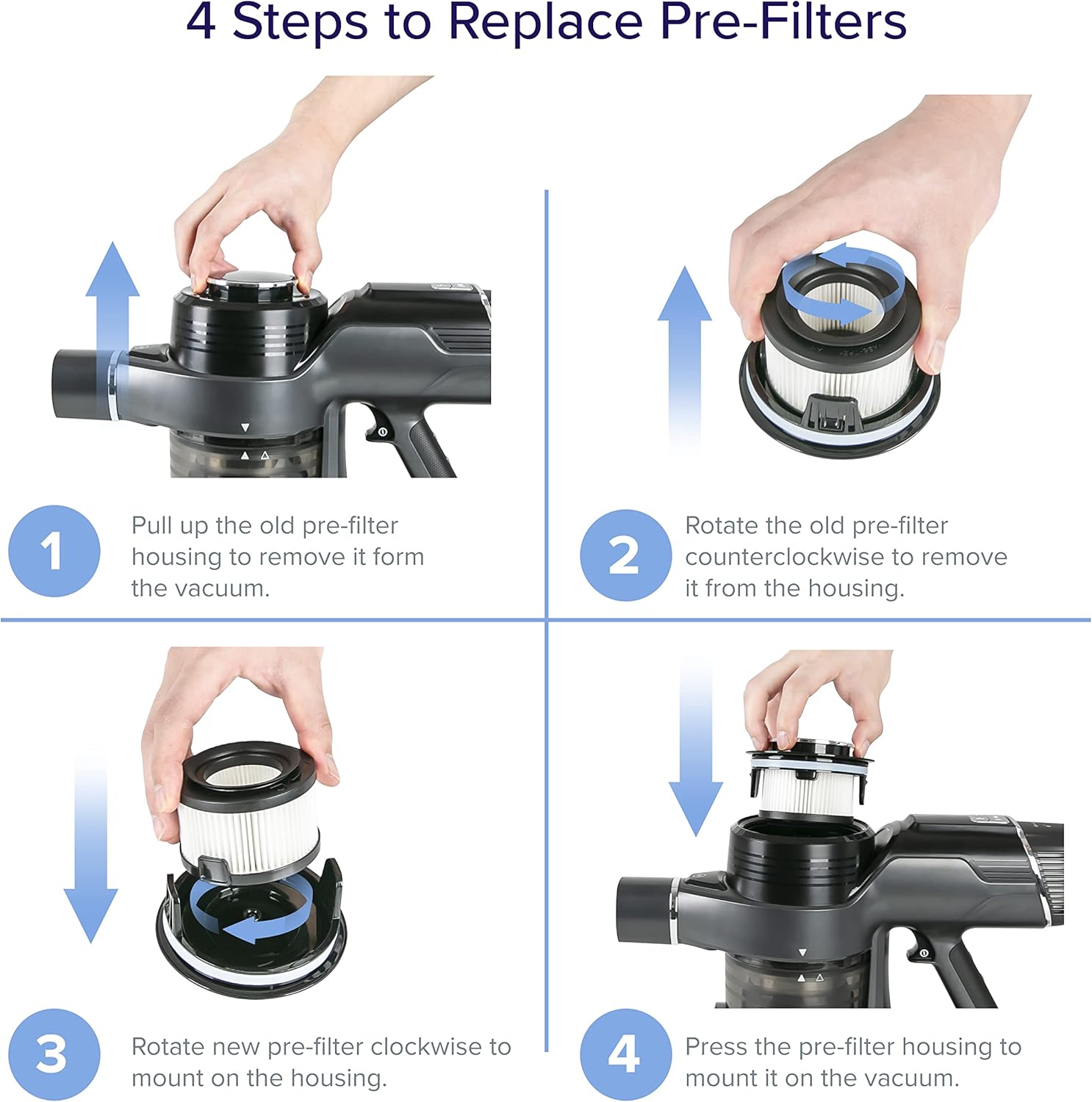 4 Steps to Replace Pre-Filters

1
Pull up the old pre-filter housing to remove it form the vacuum.

2
Rotate the old pre-filter counterclockwise to remove it from the housing.

3
Rotate new pre-filter clockwise to mount on the housing.

4
Press the pre-filter housing to mount it on the vacuum.