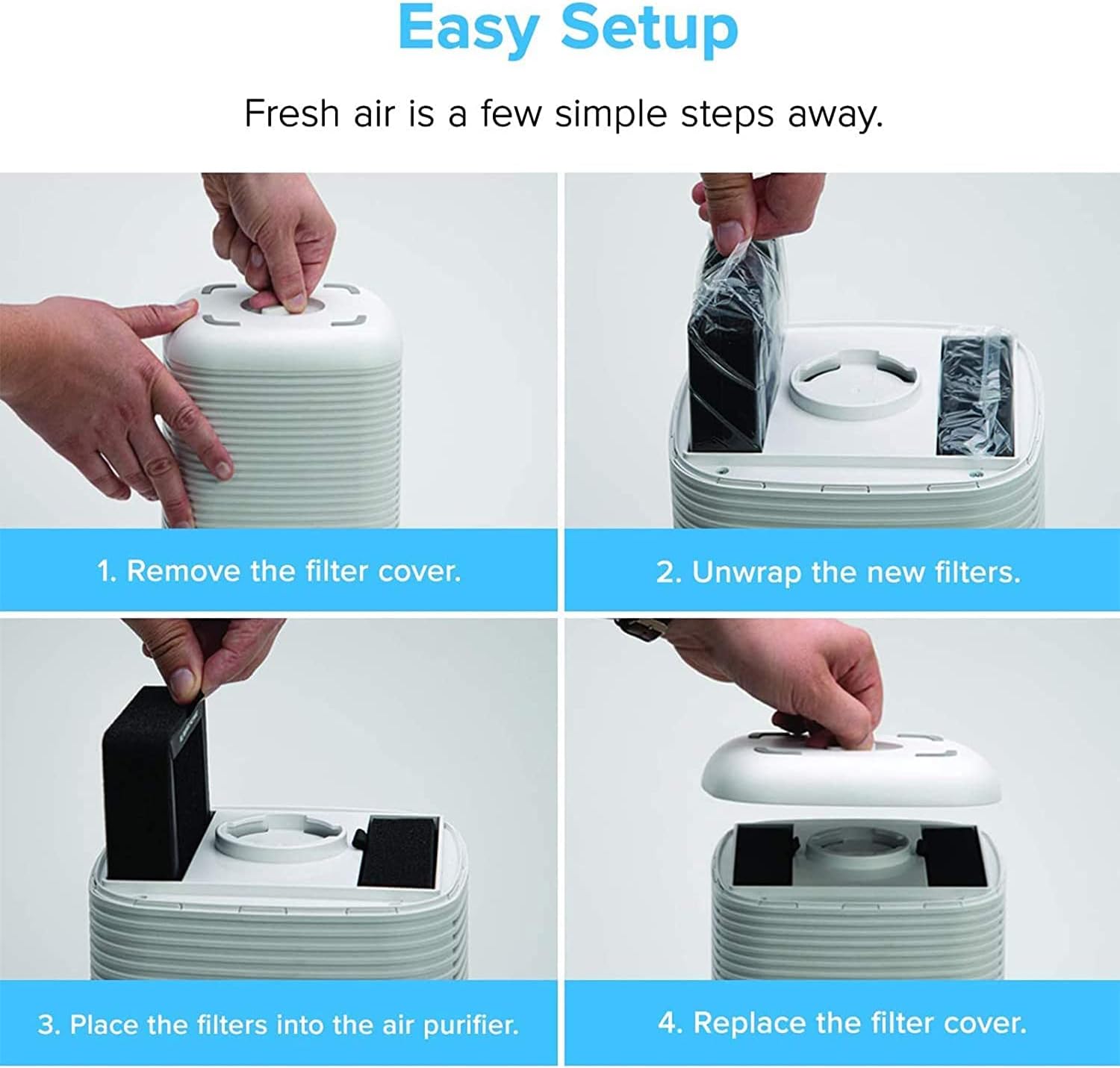 Easy Setup

Fresh air is a few simple steps away.

1. Remove the filter cover.

2. Unwrap the new filters.

3. Place the filters into the air purifier.

4. Replace the filter cover.