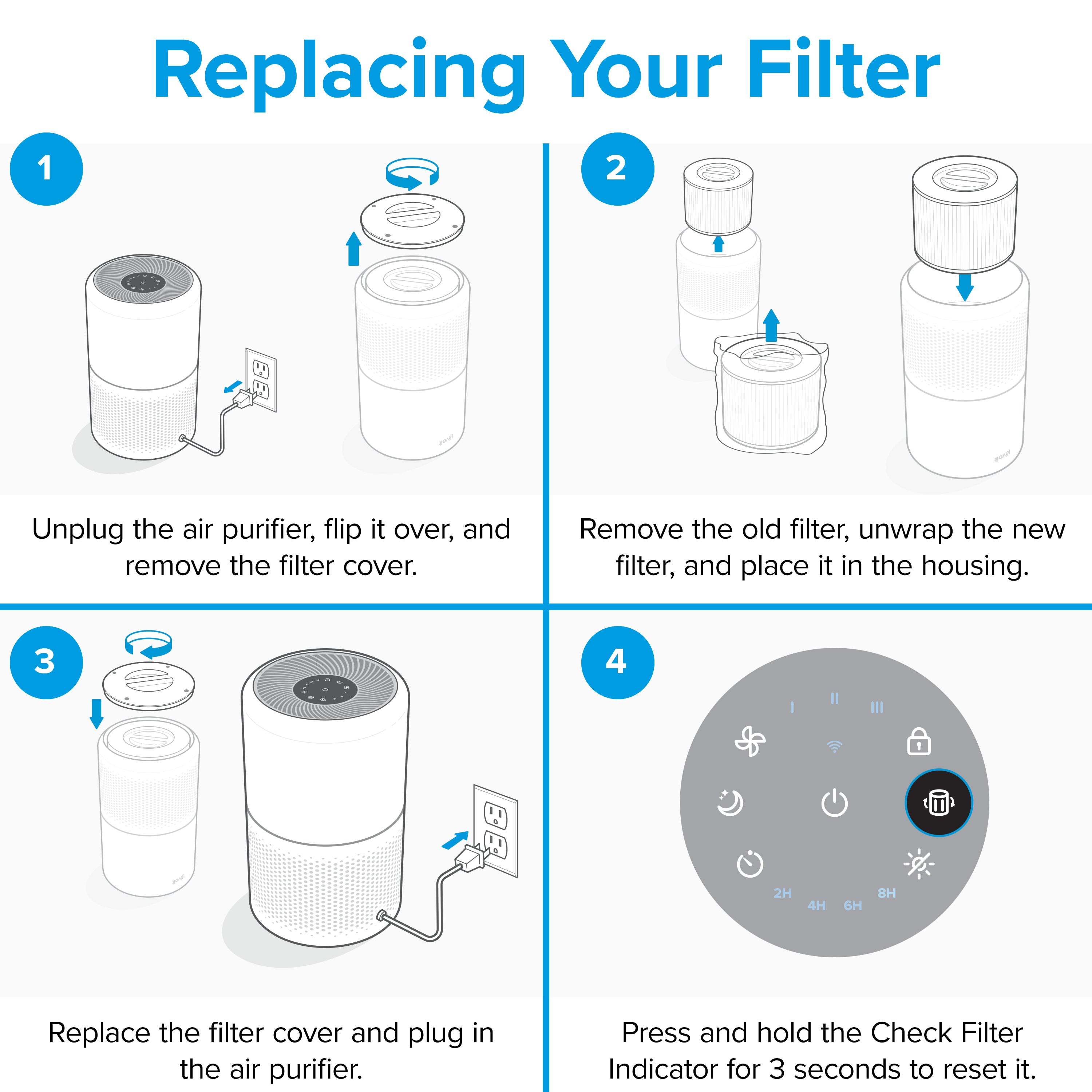 Replacing Your Filter

1

Unplug the air purifier, flip it over, and remove the filter cover.

2

Remove the old filter, unwrap the new filter, and place it in the housing.

3

Replace the filter cover and plug in the air purifier.

4

I II III

2H 4H 6H 8H

Press and hold the Check Filter Indicator for 3 seconds to reset it.